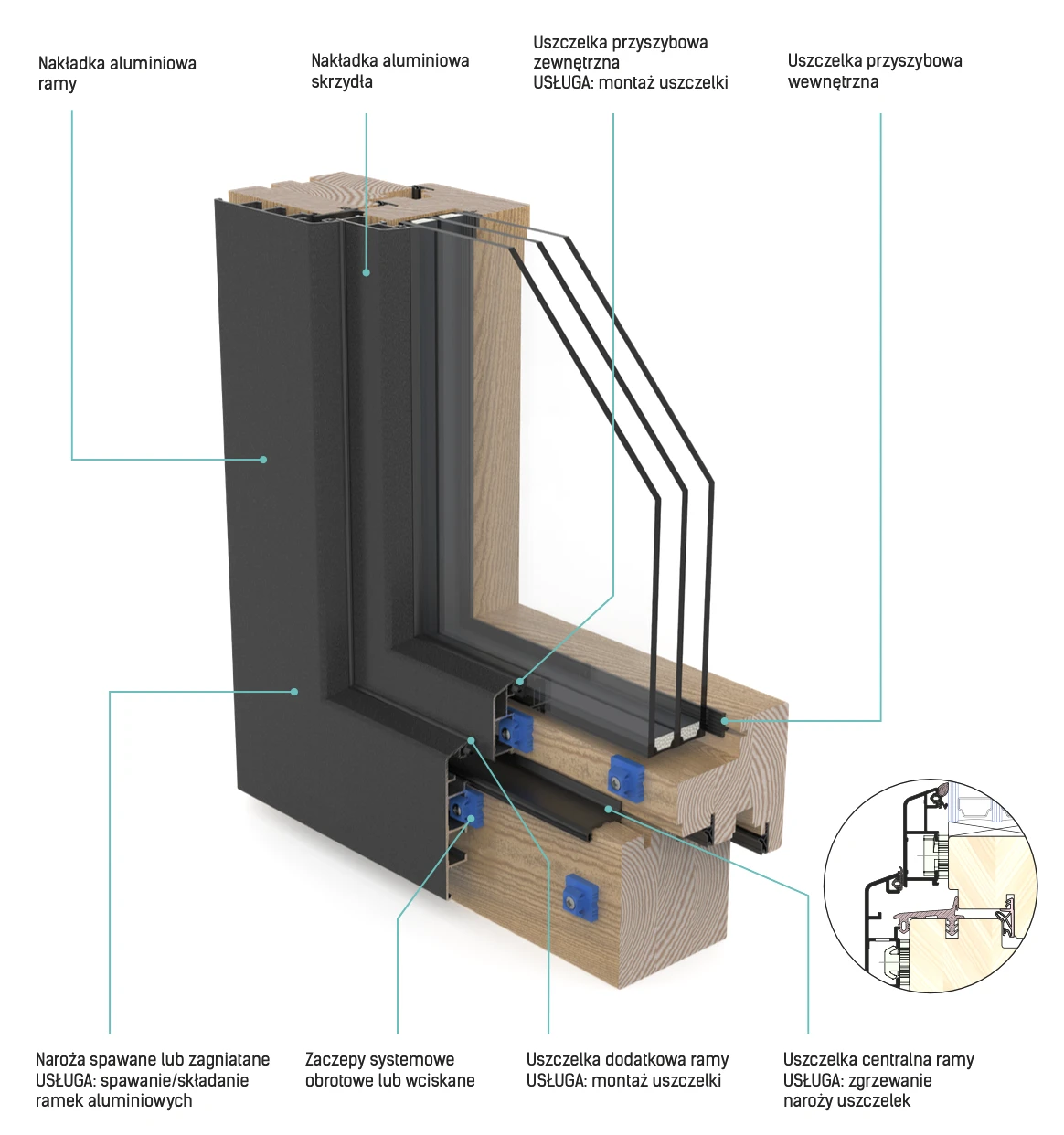 Nakładka aluminiowa ramy

Nakładka aluminiowa skrzydła

Uszczelka przyszybowa zewnętrzna
USŁUGA: montaż uszczelki

Uszczelka przyszybowa wewnętrzna

Naroża spawane lub zagniatane
USŁUGA: spawanie/składanie ramek aluminiowych

Zaczepy systemowe obrotowe lub wciskane

Uszczelka dodatkowa ramy
USŁUGA: montaż uszczelki

Uszczelka centralna ramy
USŁUGA: zgrzewanie naroży uszczelek